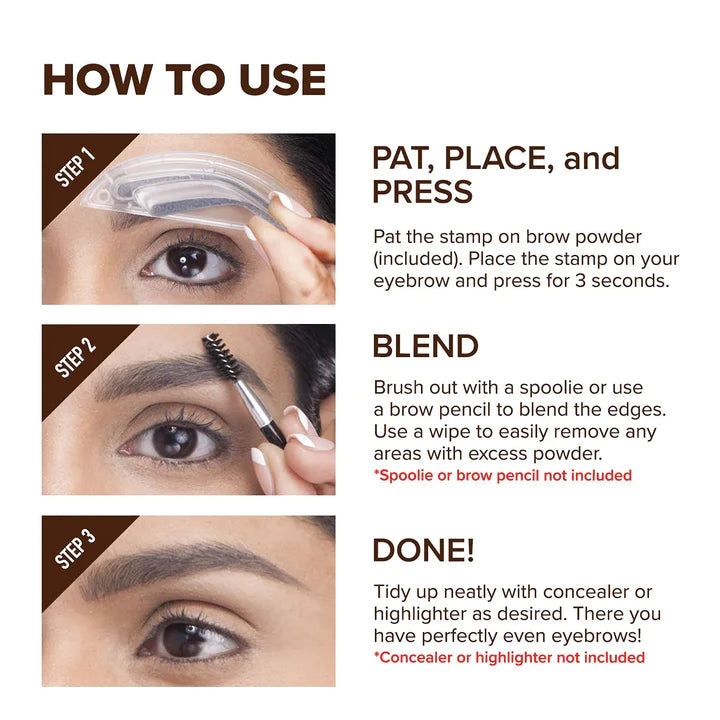 HOW TO USE

STEP 1

PAT, PLACE, and PRESS

Pat the stamp on brow powder (included). Place the stamp on your eyebrow and press for 3 seconds.

STEP 2

BLEND

Brush out with a spoolie or use a brow pencil to blend the edges. Use a wipe to easily remove any areas with excess powder.
*Spoolie or brow pencil not included

STEP 3

DONE!

Tidy up neatly with concealer or highlighter as desired. There you have perfectly even eyebrows!
*Concealer or highlighter not included