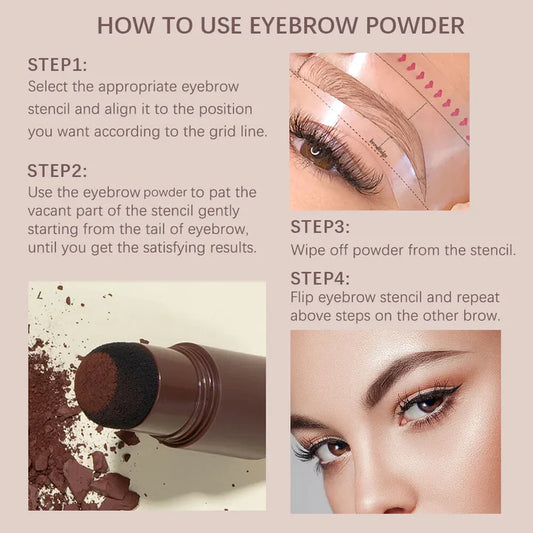 HOW TO USE EYEBROW POWDER

STEP1:
Select the appropriate eyebrow stencil and align it to the position you want according to the grid line.

STEP2:
Use the eyebrow powder to pat the vacant part of the stencil gently starting from the tail of eyebrow, until you get the satisfying results.

STEP3:
Wipe off powder from the stencil.

STEP4:
Flip eyebrow stencil and repeat above steps on the other brow.